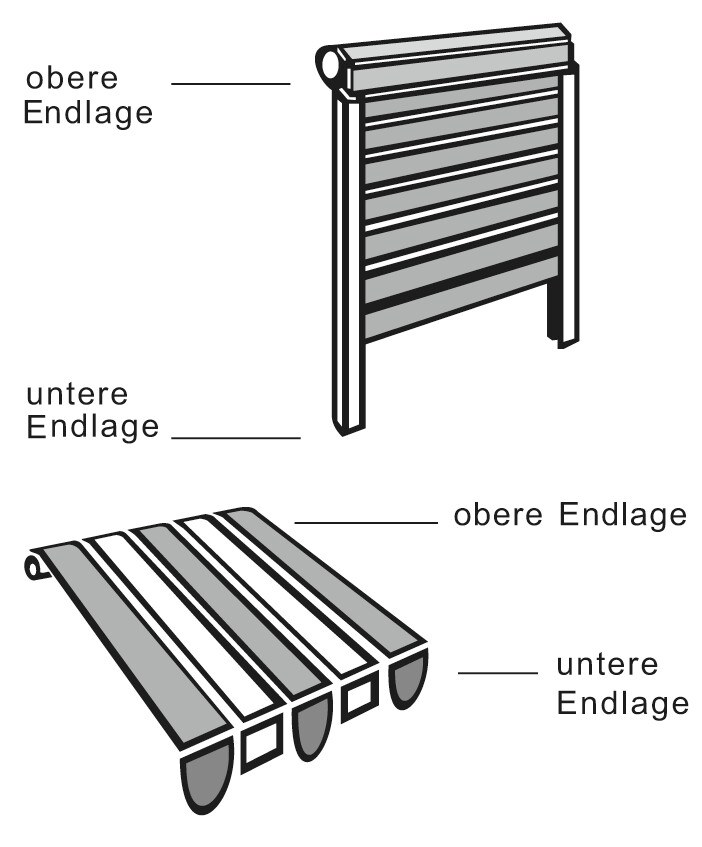 obere
Endlage

untere
Endlage

obere Endlage

untere
Endlage